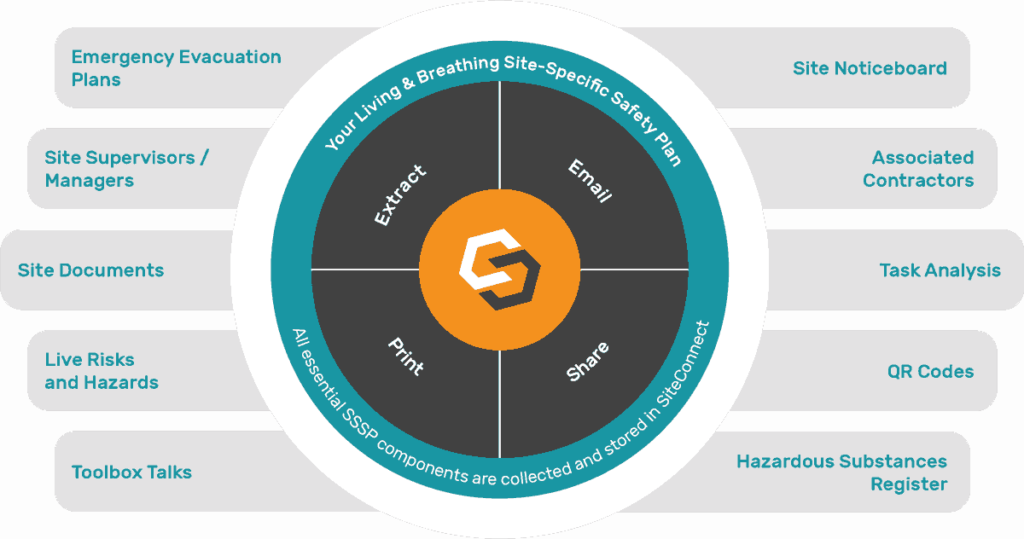 Emergency Evacuation Plans

Site Supervisors / Managers

Site Documents

Live Risks and Hazards

Toolbox Talks

Your Living & Breathing Site-Specific Safety Plan

Extract

Email

Print

Share

All essential SSSP components are collected and stored in SiteConnect

Site Noticeboard

Associated Contractors

Task Analysis

QR Codes

Hazardous Substances Register